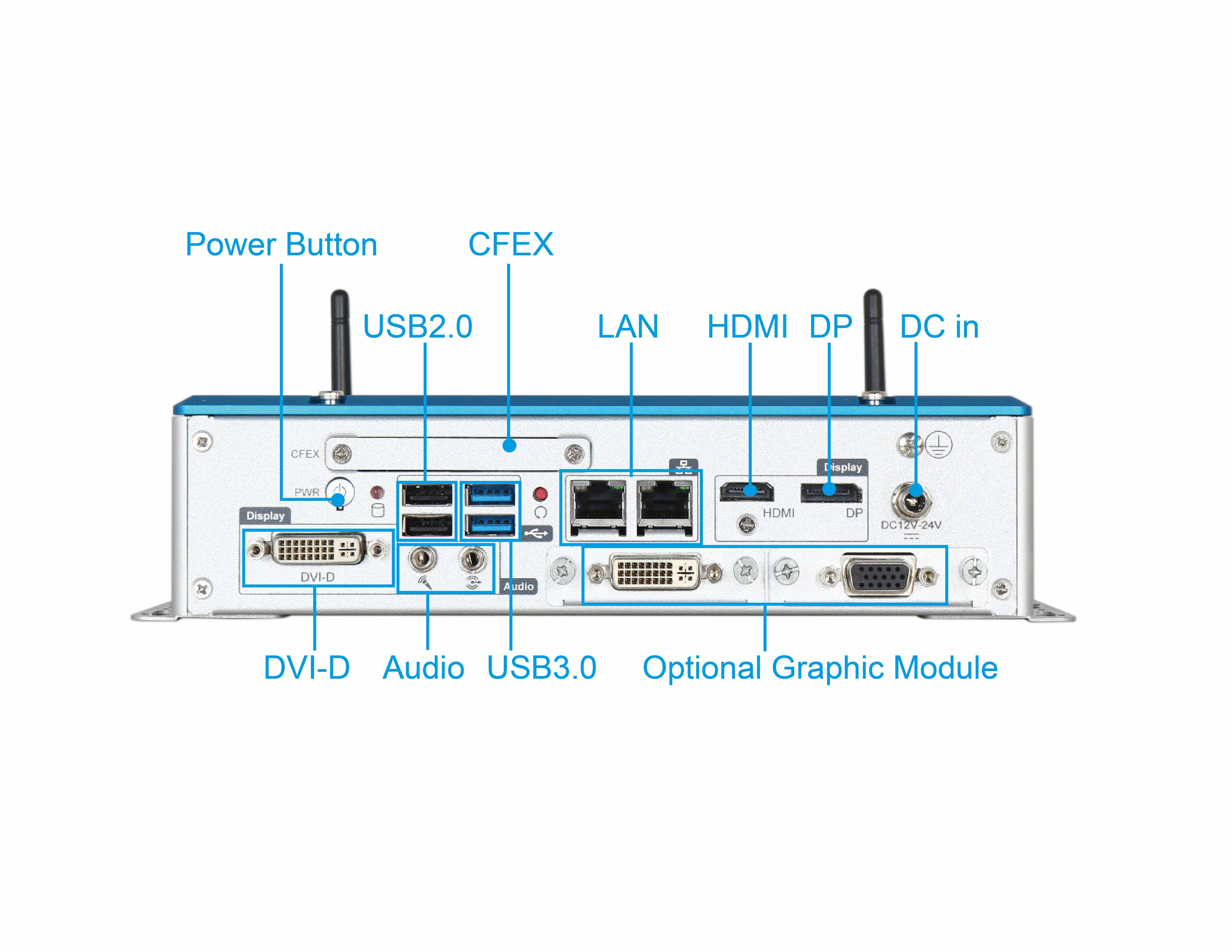 Power Button
CFEX
USB2.0
LAN
HDMI
DP
DC in

CFEX
PWR
Display
DVI-D
Audio
Display
HDMI
DP
DC12V-24V

DVI-D
Audio
USB3.0
Optional Graphic Module